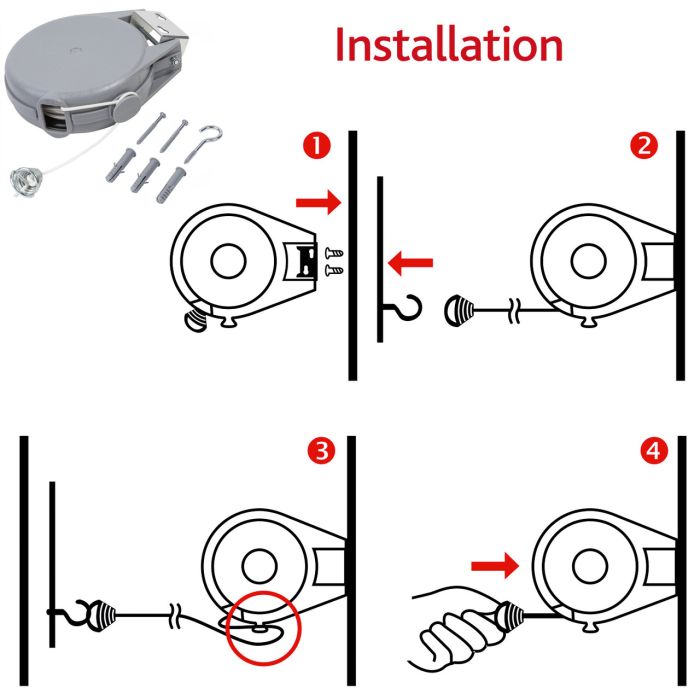 Installation

1

2

3

4